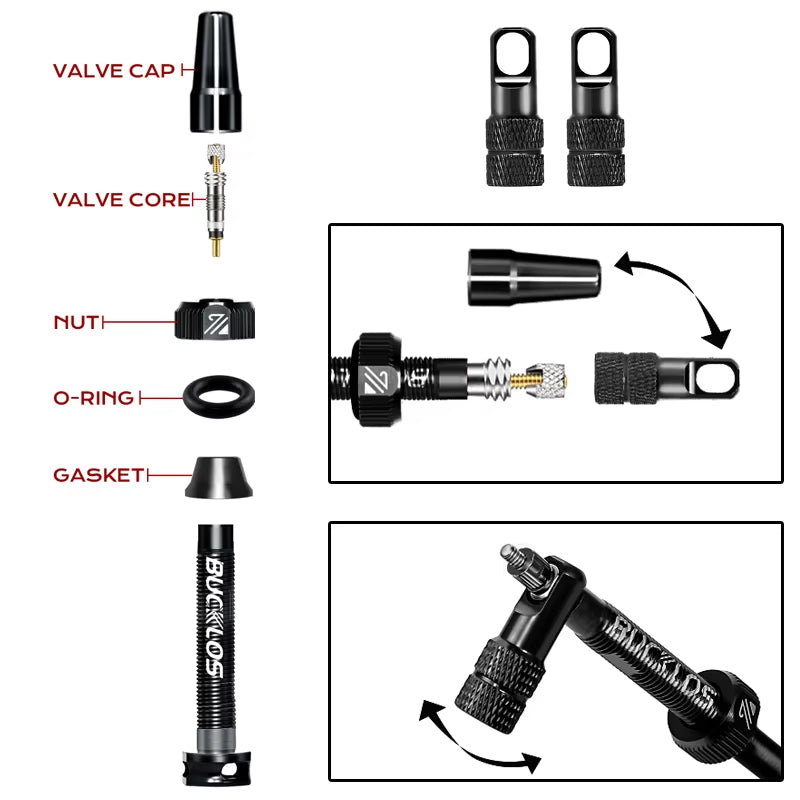 VALVE CAP

VALVE CORE

NUT

O-RING

GASKET

BUCKLOS

BUCKLOS